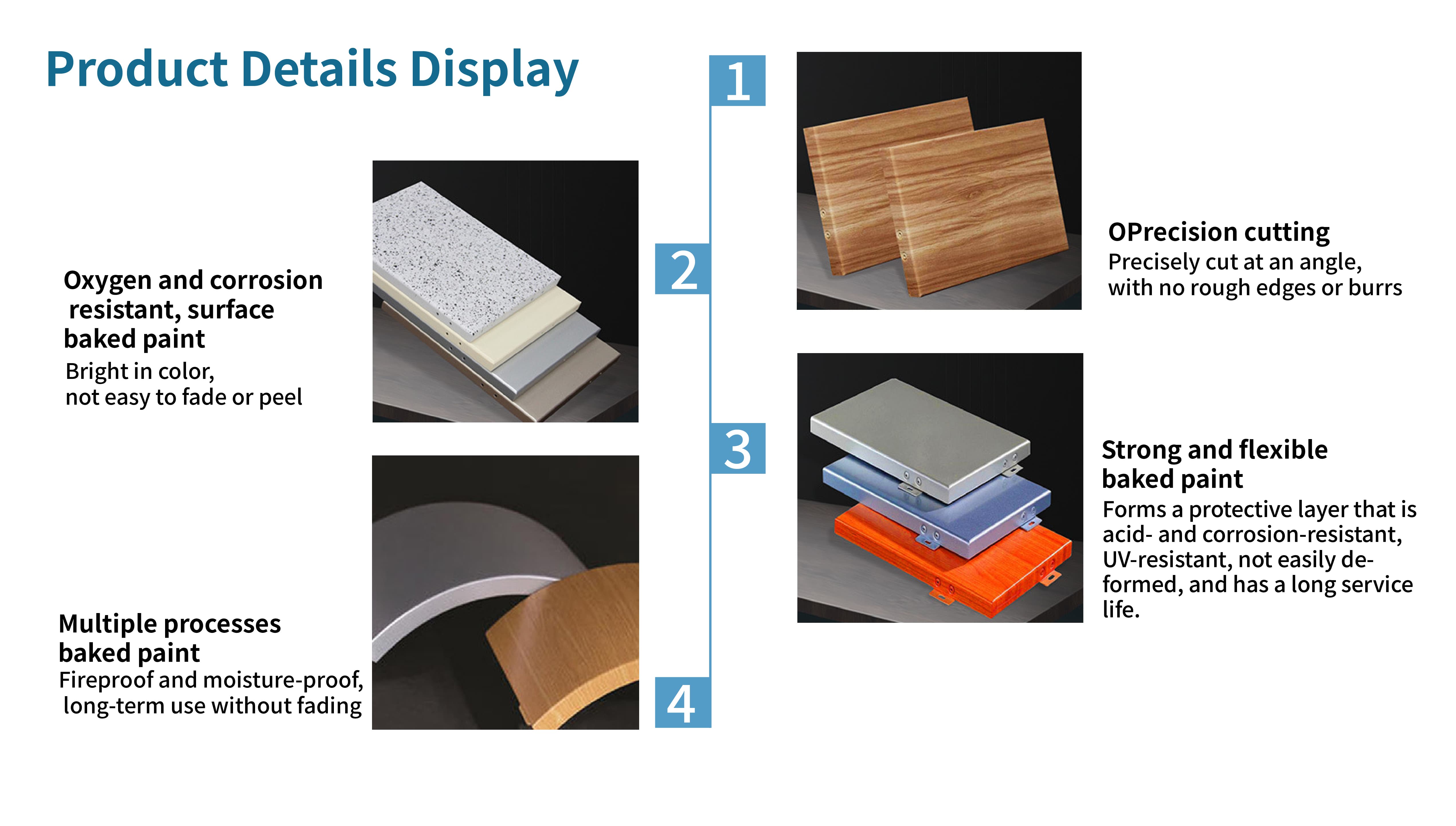 Product Details Display

1

OPrecision cutting
Precisely cut at an angle, with no rough edges or burrs

2

Oxygen and corrosion resistant, surface baked paint
Bright in color, not easy to fade or peel

3

Strong and flexible baked paint
Forms a protective layer that is acid- and corrosion-resistant, UV-resistant, not easily deformed, and has a long service life.

4

Multiple processes baked paint
Fireproof and moisture-proof, long-term use without fading